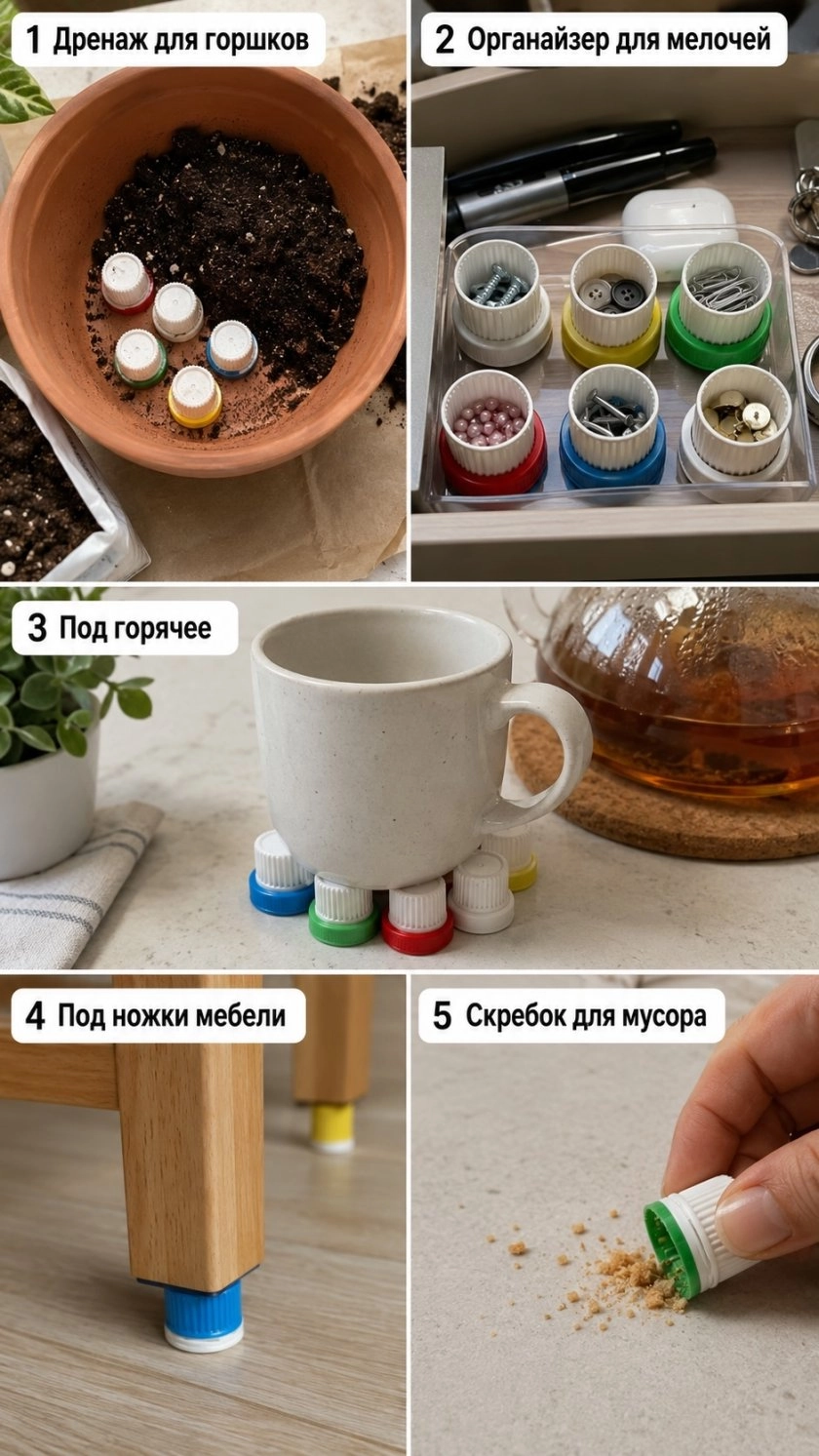 1 Дренаж для горшков

2 Органайзер для мелочей

3 Под горячее

4 Под ножки мебели

5 Скребок для мусора