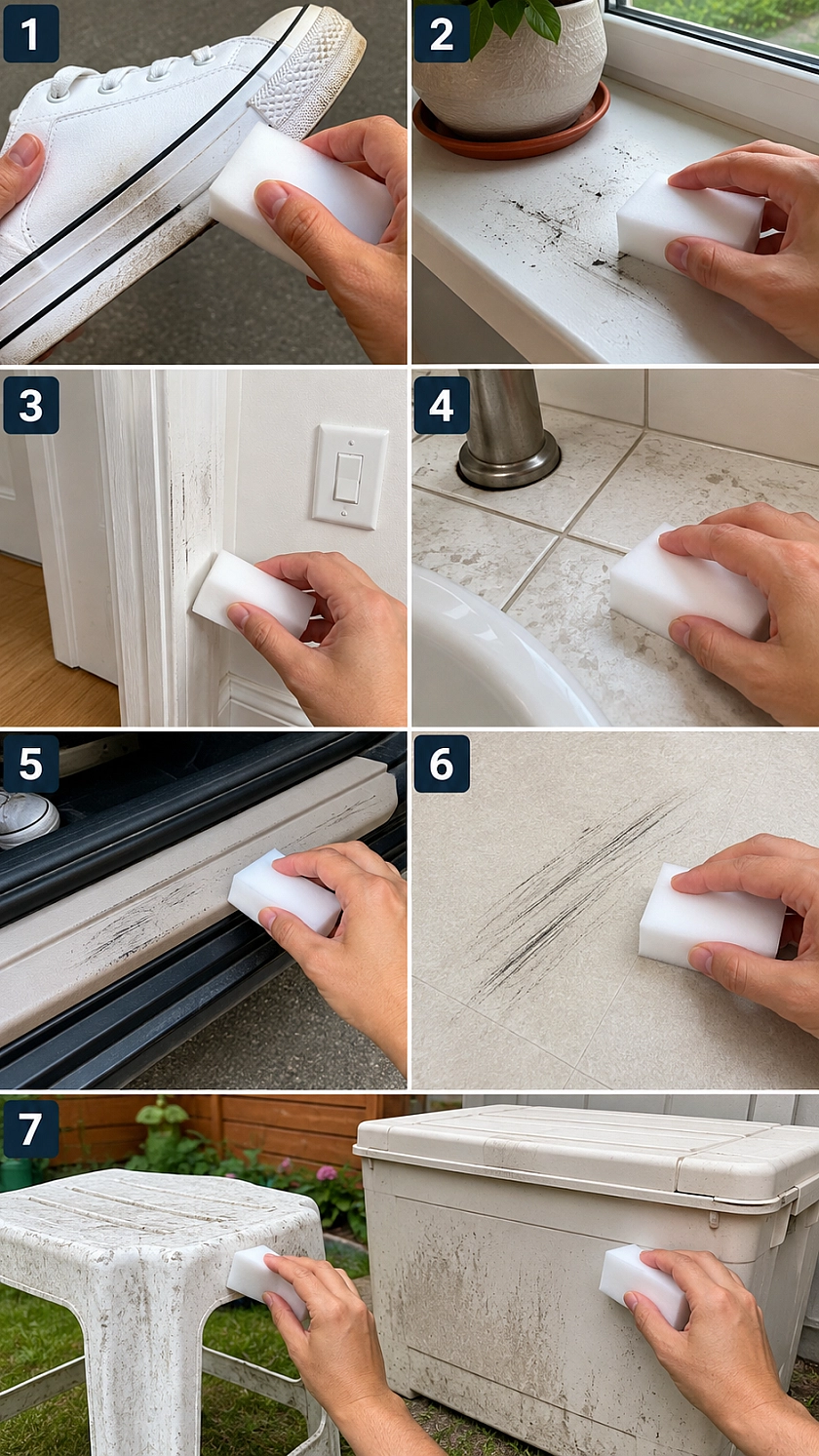 1

2

3

4

5

6

7